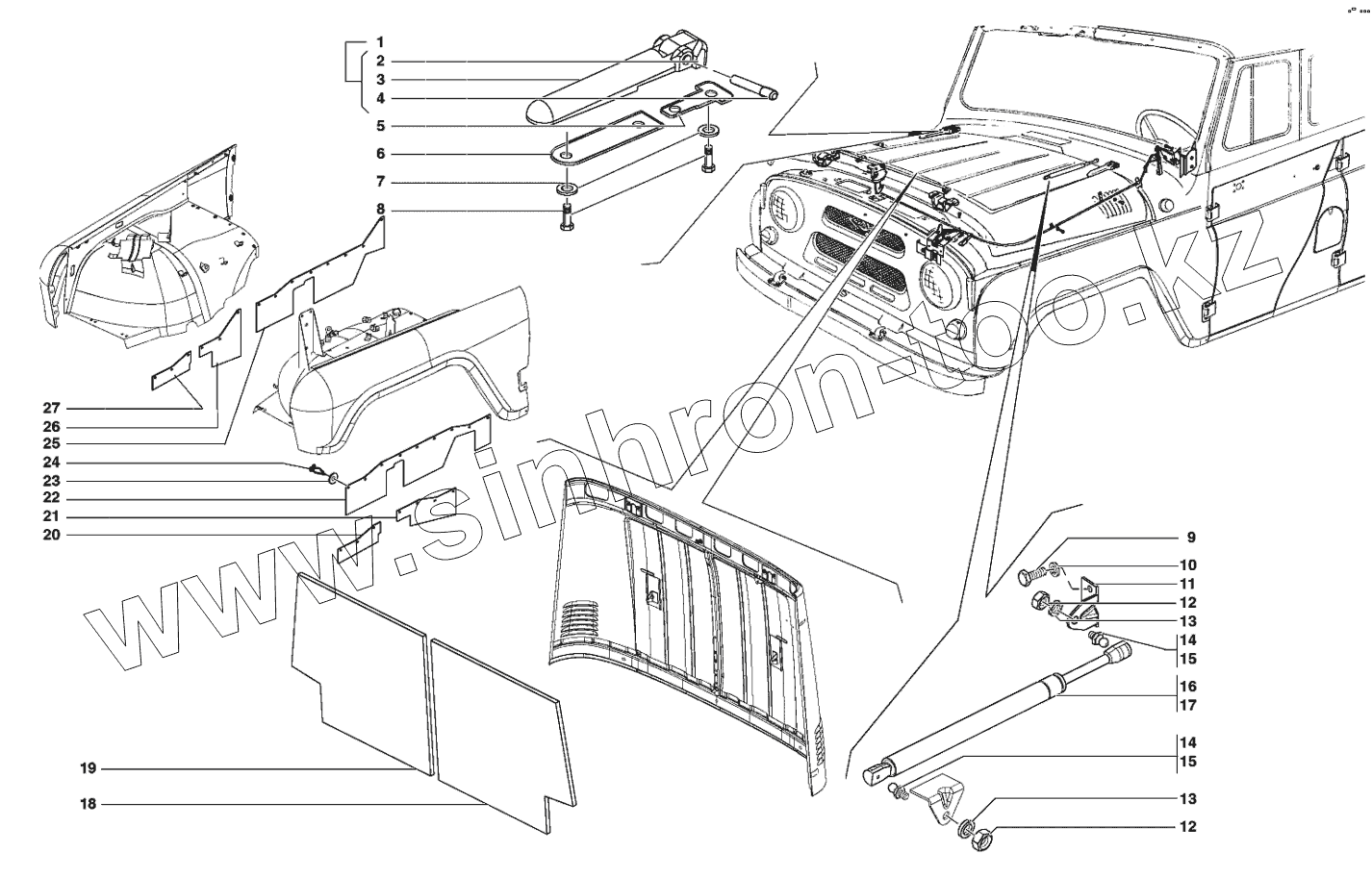 1
2
3
4
5
6
7
8
27
26
25
24
23
22
21
20
19
18
9
10
11
12
13
14
15
16
17
14
15
13
12
www.sinhron-too.kz